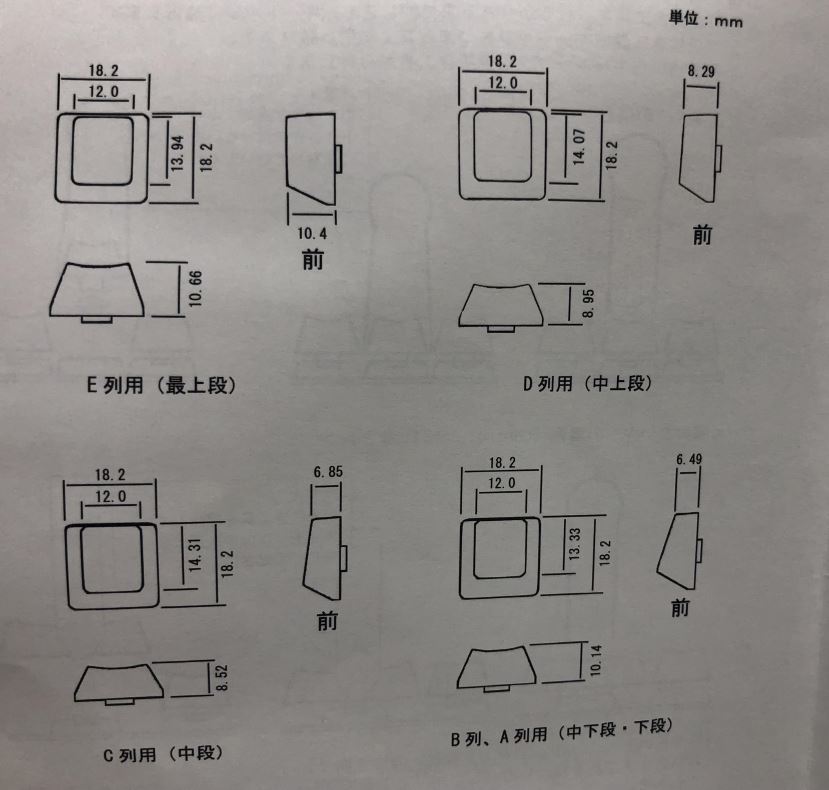 単位：mm

18.2
12.0
13.94
18.2
10.4
前
10.66

E 列用（最上段）

18.2
12.0
14.07
18.2
8.29
前
8.95

D 列用（中上段）

18.2
12.0
14.31
18.2
6.85
前
8.52

C 列用（中段）

18.2
12.0
13.33
18.2
6.49
前
10.14

B 列、A 列用（中下段・下段）